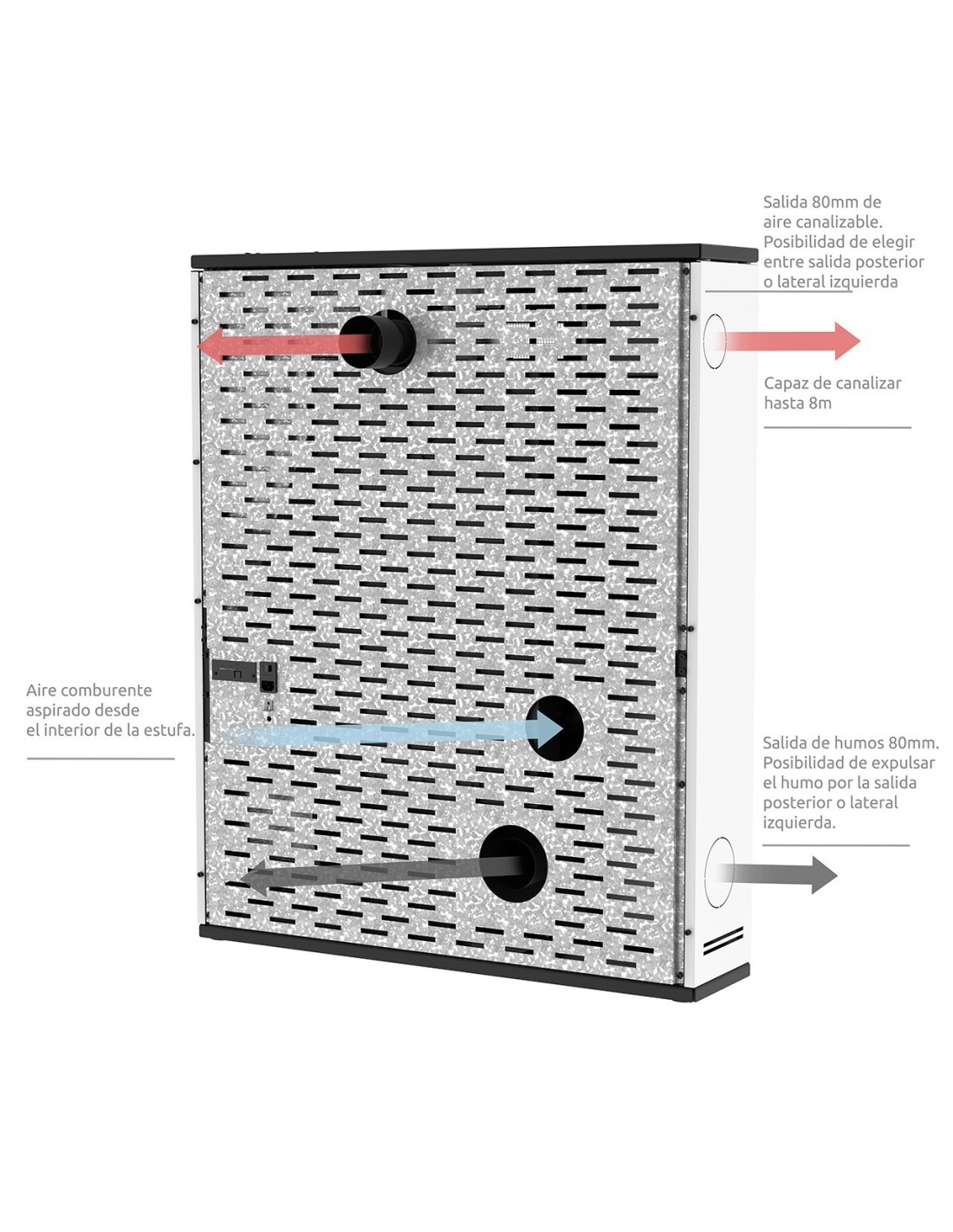 Salida 80mm de aire canalizable. Posibilidad de elegir entre salida posterior o lateral izquierda

Capaz de canalizar hasta 8m

Aire comburente aspirado desde el interior de la estufa.

Salida de humos 80mm. Posibilidad de expulsar el humo por la salida posterior o lateral izquierda.