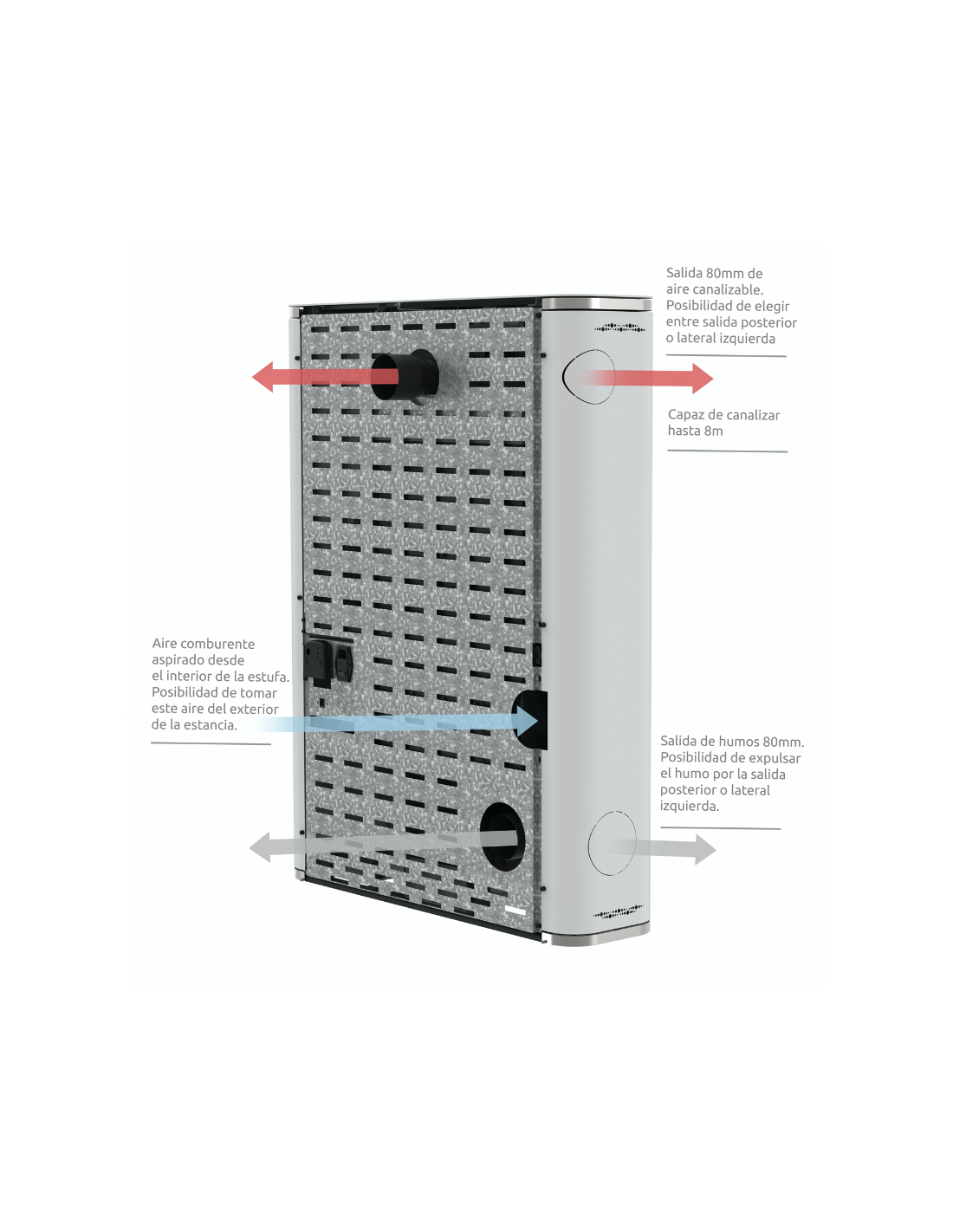 Salida 80mm de aire canalizable. Posibilidad de elegir entre salida posterior o lateral izquierda

Capaz de canalizar hasta 8m

Aire comburente aspirado desde el interior de la estufa. Posibilidad de tomar este aire del exterior de la estancia.

Salida de humos 80mm. Posibilidad de expulsar el humo por la salida posterior o lateral izquierda.