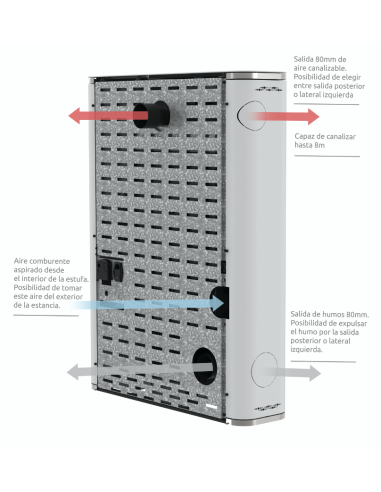 Salida 80mm de aire canalizable. Posibilidad de elegir entre salida posterior o lateral izquierda

Capaz de canalizar hasta 8m

Aire comburente aspirado desde el interior de la estufa. Posibilidad de tomar este aire del exterior de la estancia.

Salida de humos 80mm. Posibilidad de expulsar el humo por la salida posterior o lateral izquierda.