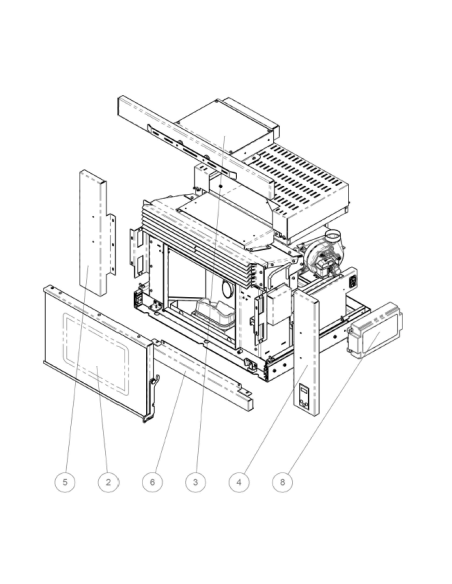 5 2 6 3 4 8